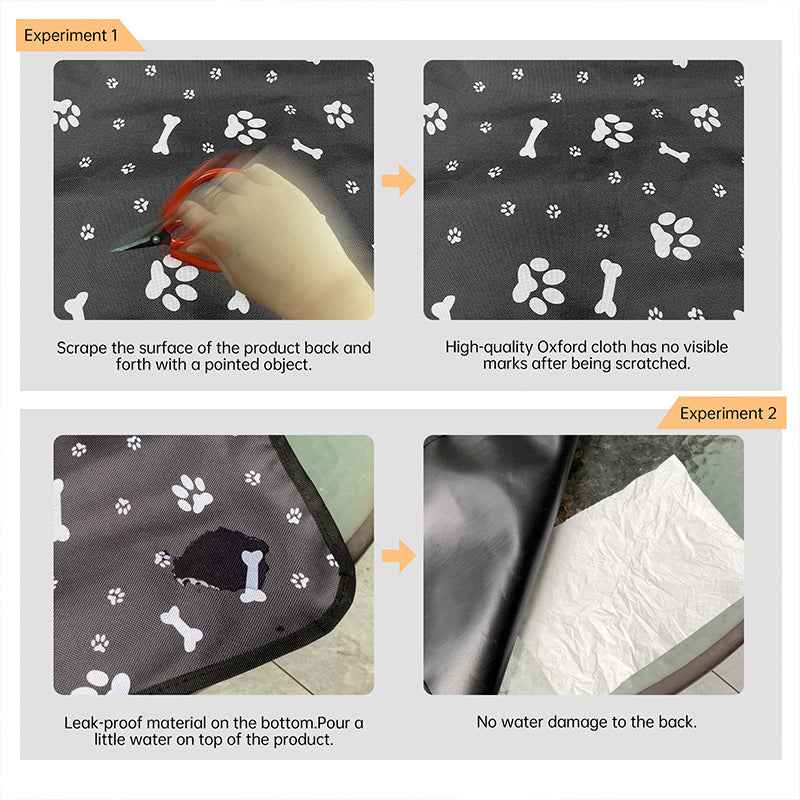 Experiment 1

Scrape the surface of the product back and forth with a pointed object.

High-quality Oxford cloth has no visible marks after being scratched.

Experiment 2

Leak-proof material on the bottom.Pour a little water on top of the product.

No water damage to the back.